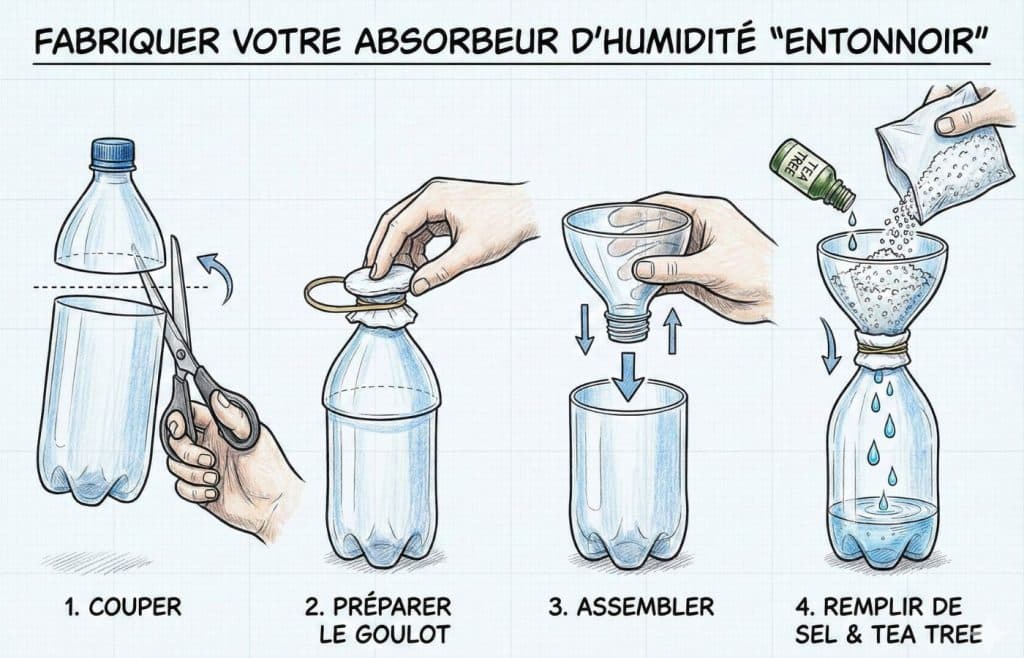 FABRIQUER VOTRE ABSORBEUR D'HUMIDITÉ "ENTONNOIR"

TEA TREE

1. COUPER

2. PRÉPARER LE GOULOT

3. ASSEMBLER

4. REMPLIR DE SEL & TEA TREE